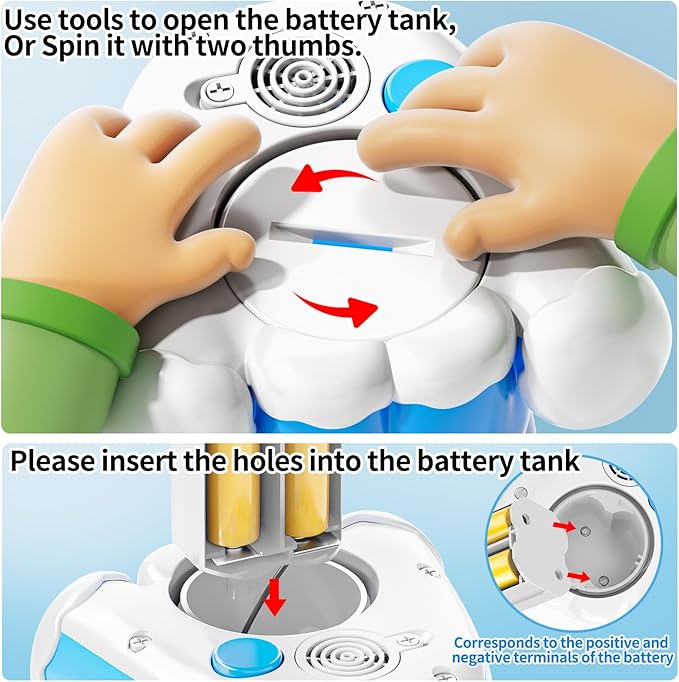 Use tools to open the battery tank,
Or Spin it with two thumbs.

Please insert the holes into the battery tank

Corresponds to the positive and negative terminals of the battery