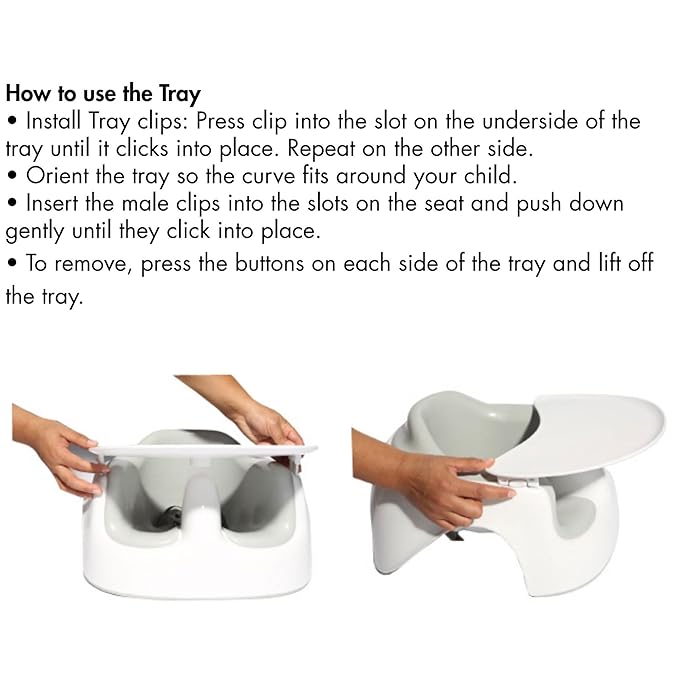 How to use the Tray
• Install Tray clips: Press clip into the slot on the underside of the tray until it clicks into place. Repeat on the other side.
• Orient the tray so the curve fits around your child.
• Insert the male clips into the slots on the seat and push down gently until they click into place.
• To remove, press the buttons on each side of the tray and lift off the tray.