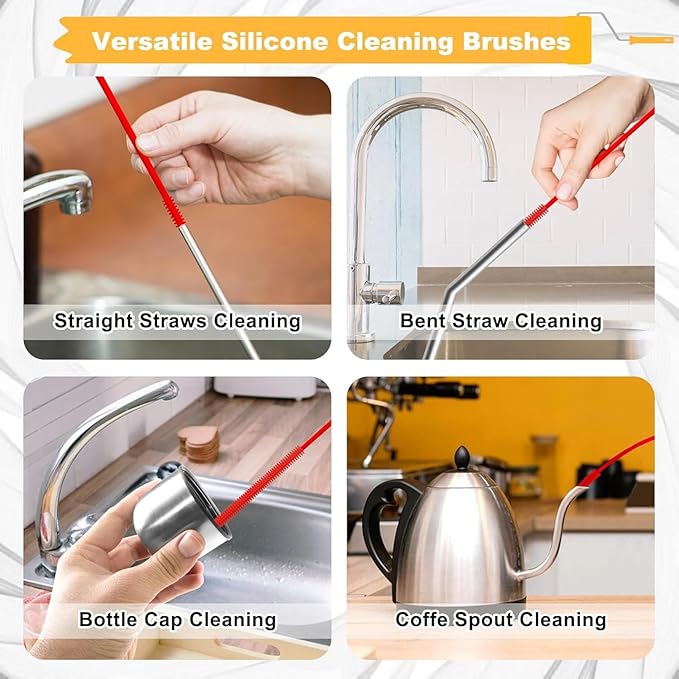 Versatile Silicone Cleaning Brushes

Straight Straws Cleaning

Bent Straw Cleaning

Bottle Cap Cleaning

Coffe Spout Cleaning