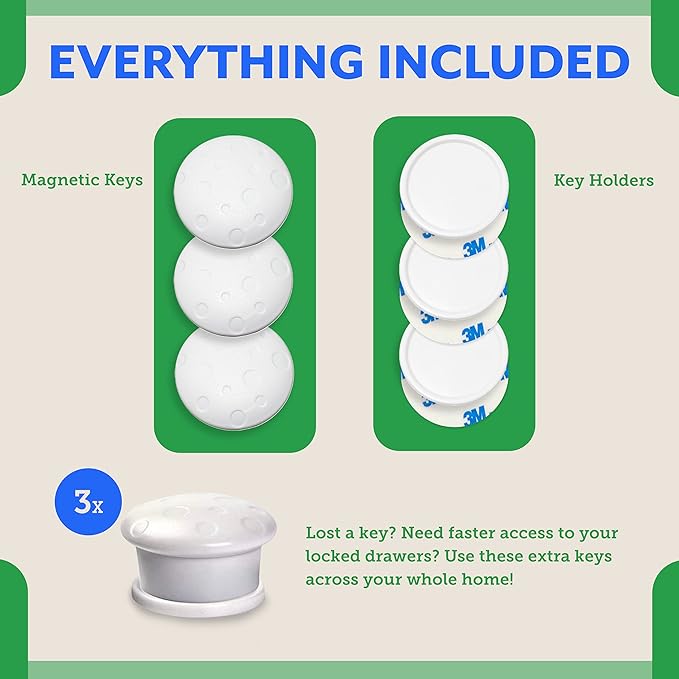 EVERYTHING INCLUDED

Magnetic Keys

Key Holders

3M

3M

3M

3x

Lost a key? Need faster access to your locked drawers? Use these extra keys across your whole home!