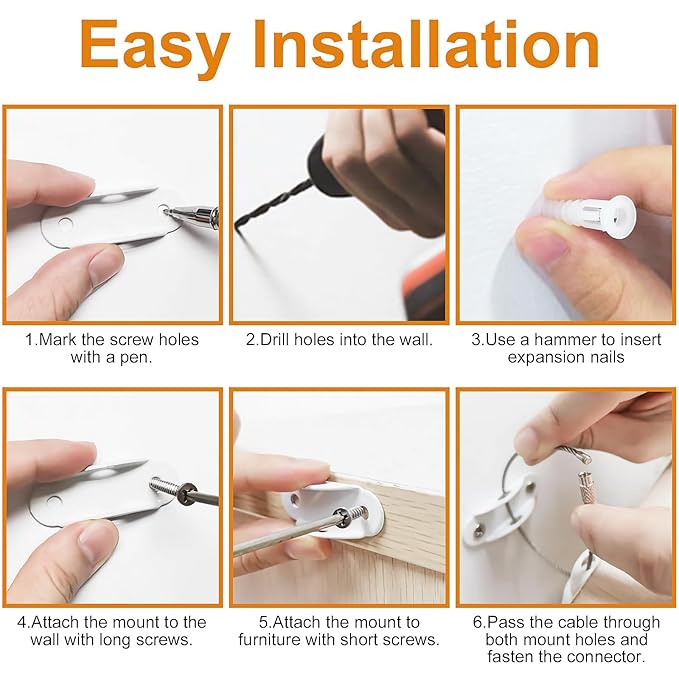 Easy Installation

1.Mark the screw holes with a pen.

2.Drill holes into the wall.

3.Use a hammer to insert expansion nails

4.Attach the mount to the wall with long screws.

5.Attach the mount to furniture with short screws.

6.Pass the cable through both mount holes and fasten the connector.