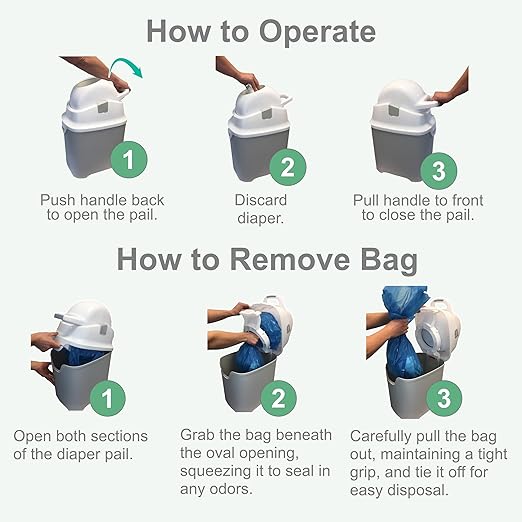 How to Operate

1
Push handle back to open the pail.

2
Discard diaper.

3
Pull handle to front to close the pail.

How to Remove Bag

1
Open both sections of the diaper pail.

2
Grab the bag beneath the oval opening, squeezing it to seal in any odors.

3
Carefully pull the bag out, maintaining a tight grip, and tie it off for easy disposal.