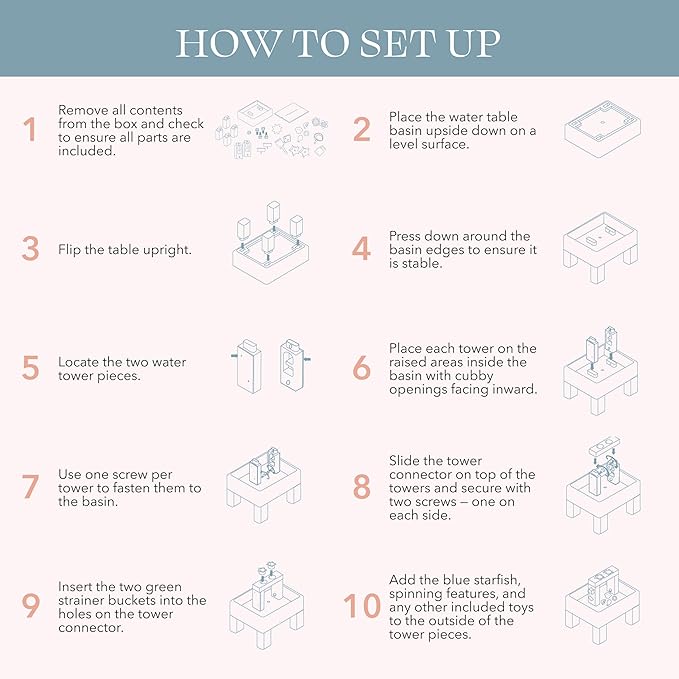 HOW TO SET UP

1 Remove all contents from the box and check to ensure all parts are included.

2 Place the water table basin upside down on a level surface.

3 Flip the table upright.

4 Press down around the basin edges to ensure it is stable.

5 Locate the two water tower pieces.

6 Place each tower on the raised areas inside the basin with cubby openings facing inward.

7 Use one screw per tower to fasten them to the basin.

8 Slide the tower connector on top of the towers and secure with two screws — one on each side.

9 Insert the two green strainer buckets into the holes on the tower connector.

10 Add the blue starfish, spinning features, and any other included toys to the outside of the tower pieces.