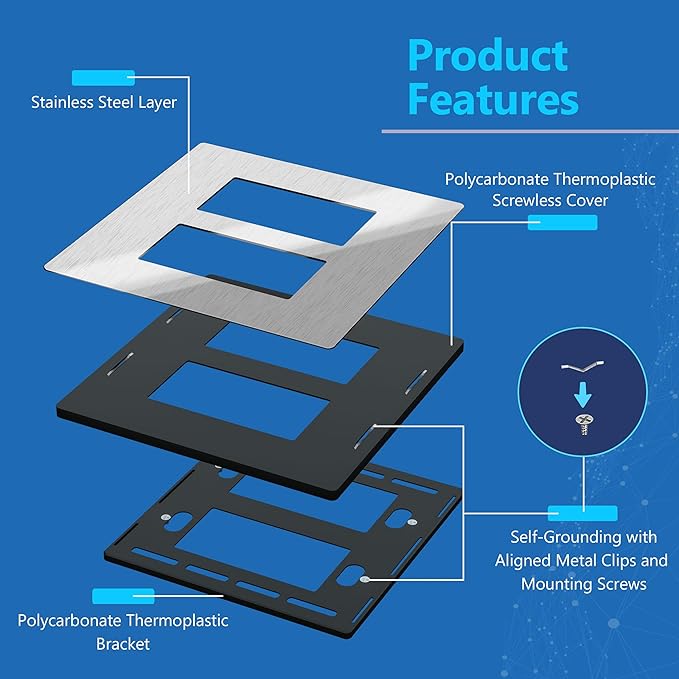 Product Features

Stainless Steel Layer

Polycarbonate Thermoplastic Screwless Cover

Self-Grounding with Aligned Metal Clips and Mounting Screws

Polycarbonate Thermoplastic Bracket