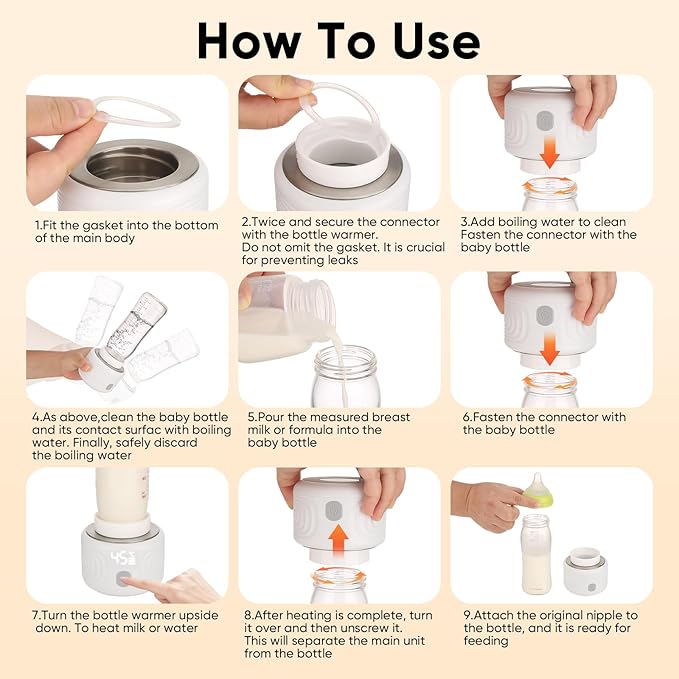 How To Use

1.Fit the gasket into the bottom of the main body

2.Twice and secure the connector with the bottle warmer.
Do not omit the gasket. It is crucial for preventing leaks

3.Add boiling water to clean Fasten the connector with the baby bottle

4.As above,clean the baby bottle and its contact surfac with boiling water. Finally, safely discard the boiling water

5.Pour the measured breast milk or formula into the baby bottle

6.Fasten the connector with the baby bottle

45

7.Turn the bottle warmer upside down. To heat milk or water

8.After heating is complete, turn it over and then unscrew it. This will separate the main unit from the bottle

9.Attach the original nipple to the bottle, and it is ready for feeding