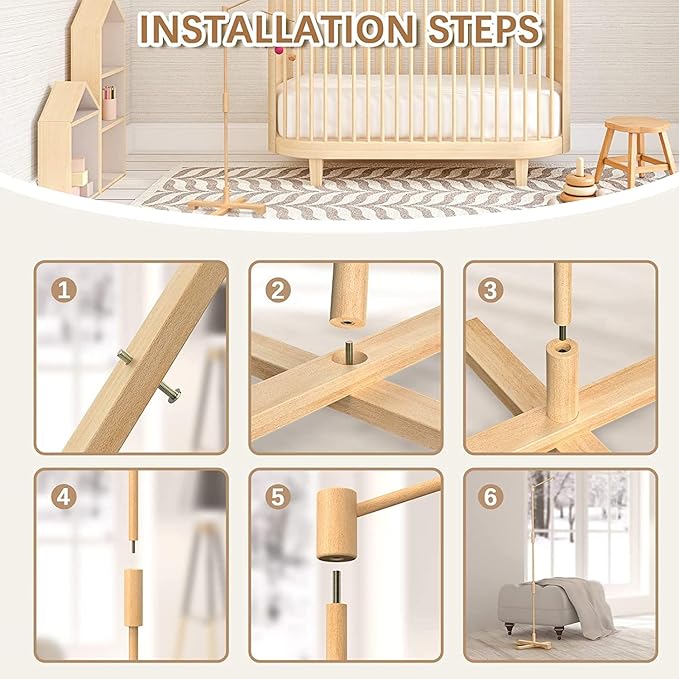 INSTALLATION STEPS

1

2

3

4

5

6