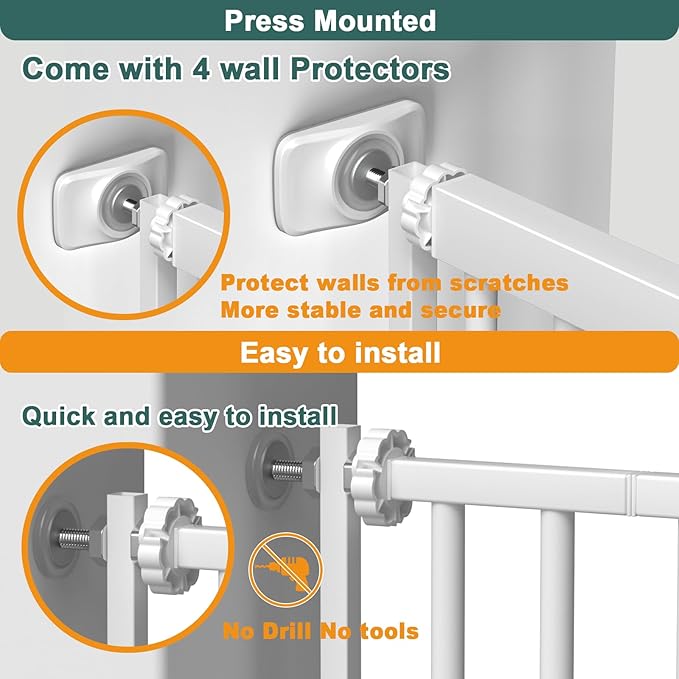 Press Mounted

Come with 4 wall Protectors

Protect walls from scratches
More stable and secure

Easy to install

Quick and easy to install

No Drill No tools