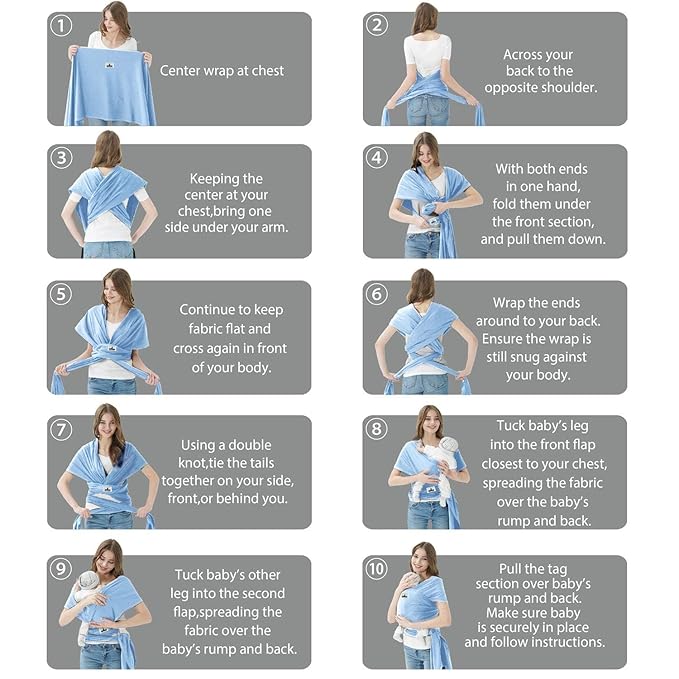 1 Center wrap at chest

2 Across your back to the opposite shoulder.

3 Keeping the center at your chest,bring one side under your arm.

4 With both ends in one hand, fold them under the front section, and pull them down.

5 Continue to keep fabric flat and cross again in front of your body.

6 Wrap the ends around to your back. Ensure the wrap is still snug against your body.

7 Using a double knot,tie the tails together on your side, front,or behind you.

8 Tuck baby's leg into the front flap closest to your chest, spreading the fabric over the baby's rump and back.

9 Tuck baby's other leg into the second flap,spreading the fabric over the baby's rump and back.

10 Pull the tag section over baby's rump and back. Make sure baby is securely in place and follow instructions.