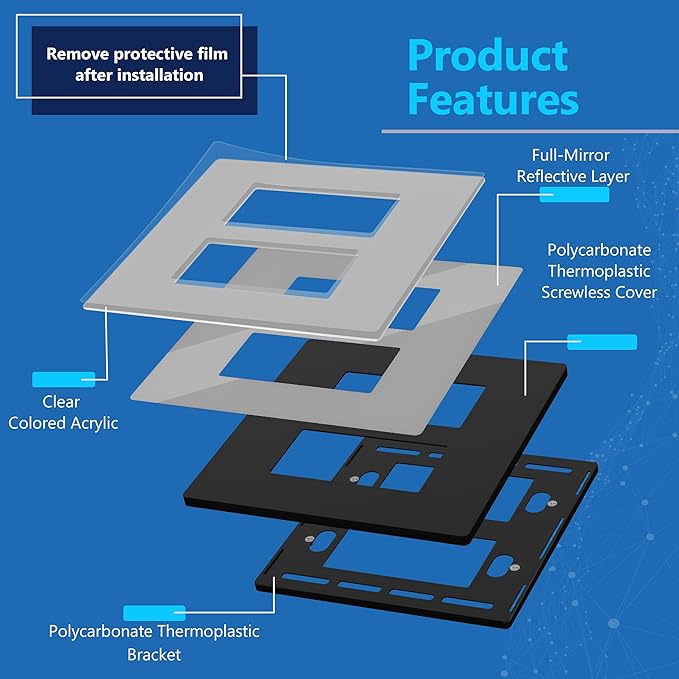 Remove protective film after installation

Product Features

Full-Mirror Reflective Layer

Polycarbonate Thermoplastic Screwless Cover

Clear Colored Acrylic

Polycarbonate Thermoplastic Bracket