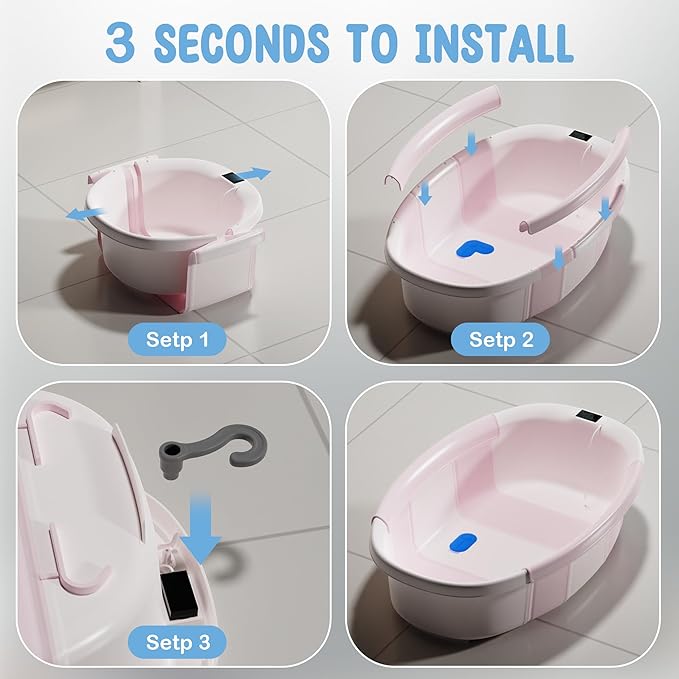 3 SECONDS TO INSTALL

Setp 1

Setp 2

Setp 3