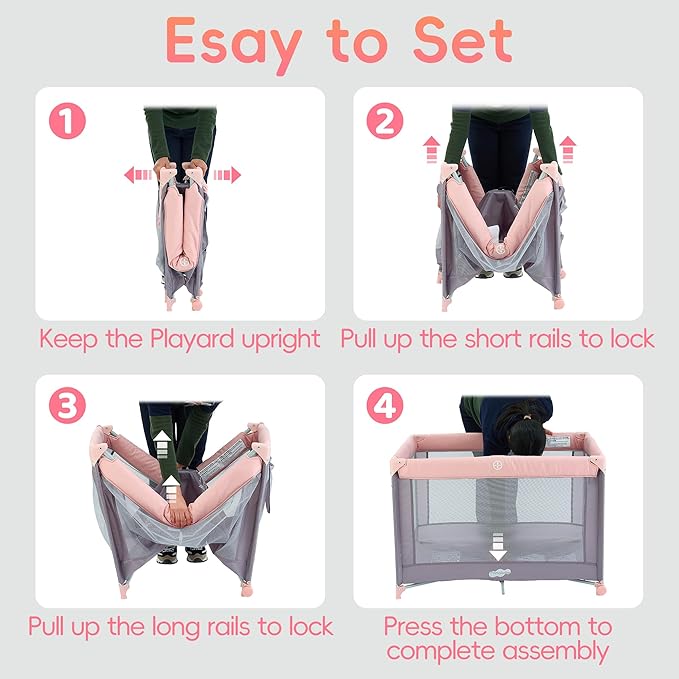 Esay to Set

1
Keep the Playard upright

2
Pull up the short rails to lock

3
Pull up the long rails to lock

4
Press the bottom to complete assembly