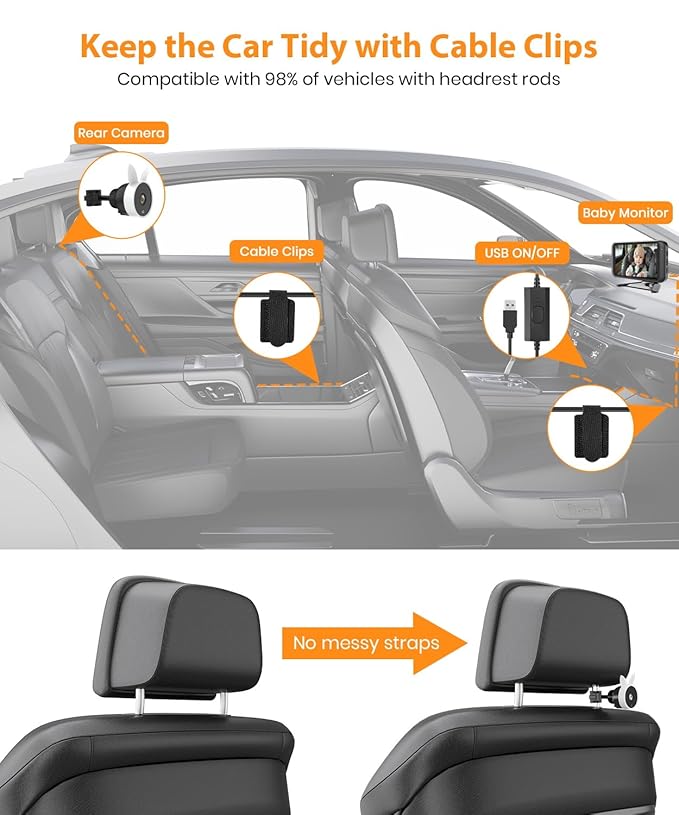 Keep the Car Tidy with Cable Clips
Compatible with 98% of vehicles with headrest rods

Rear Camera

Cable Clips

USB ON/OFF

Baby Monitor

No messy straps