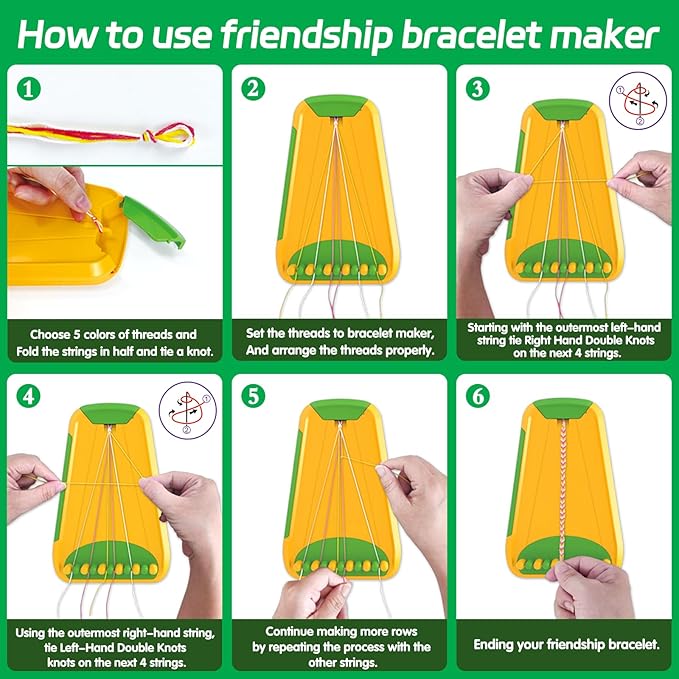 How to use friendship bracelet maker

1

Choose 5 colors of threads and Fold the strings in half and tie a knot.

2

Set the threads to bracelet maker, And arrange the threads properly.

3

① ②

Starting with the outermost left-hand string tie Right Hand Double Knots on the next 4 strings.

4

① ②

Using the outermost right-hand string, tie Left-Hand Double Knots knots on the next 4 strings.

5

Continue making more rows by repeating the process with the other strings.

6

Ending your friendship bracelet.