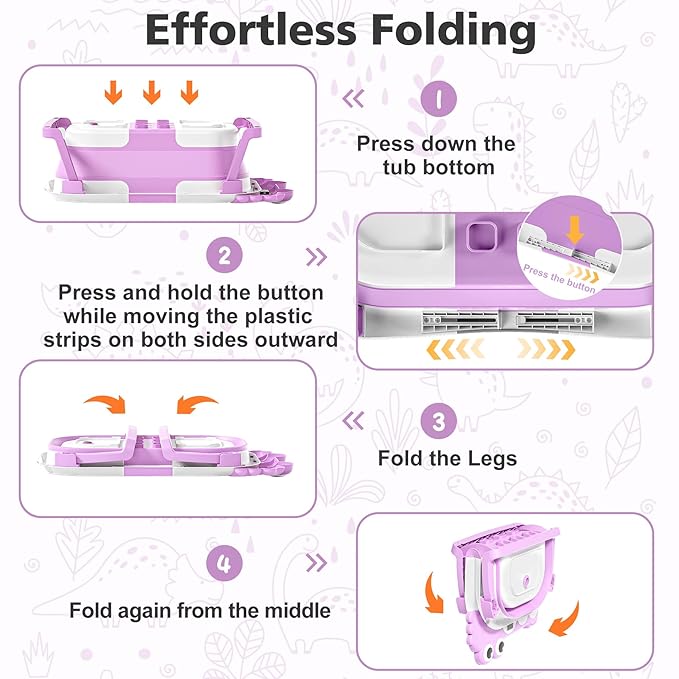 Effortless Folding

1

Press down the tub bottom

2

Press and hold the button while moving the plastic strips on both sides outward

Press the button

3

Fold the Legs

4

Fold again from the middle