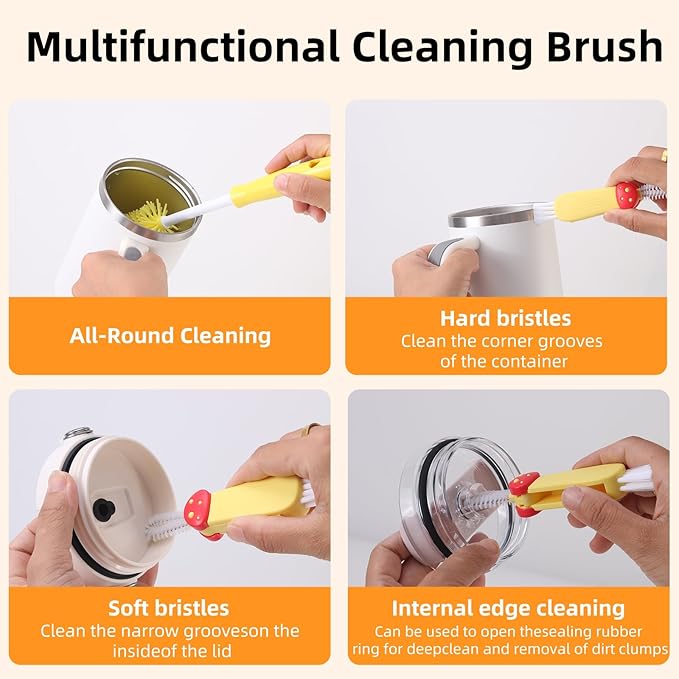 Multifunctional Cleaning Brush

All-Round Cleaning

Hard bristles
Clean the corner grooves of the container

Soft bristles
Clean the narrow grooveson the insideof the lid

Internal edge cleaning
Can be used to open thesealing rubber ring for deepclean and removal of dirt clumps