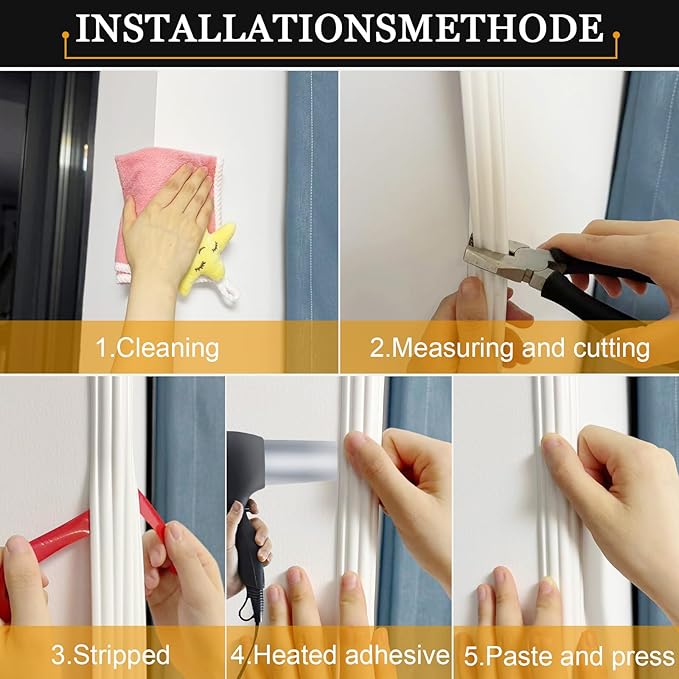 INSTALLATIONSMETHODE

1.Cleaning

2.Measuring and cutting

3.Stripped

4.Heated adhesive

5.Paste and press