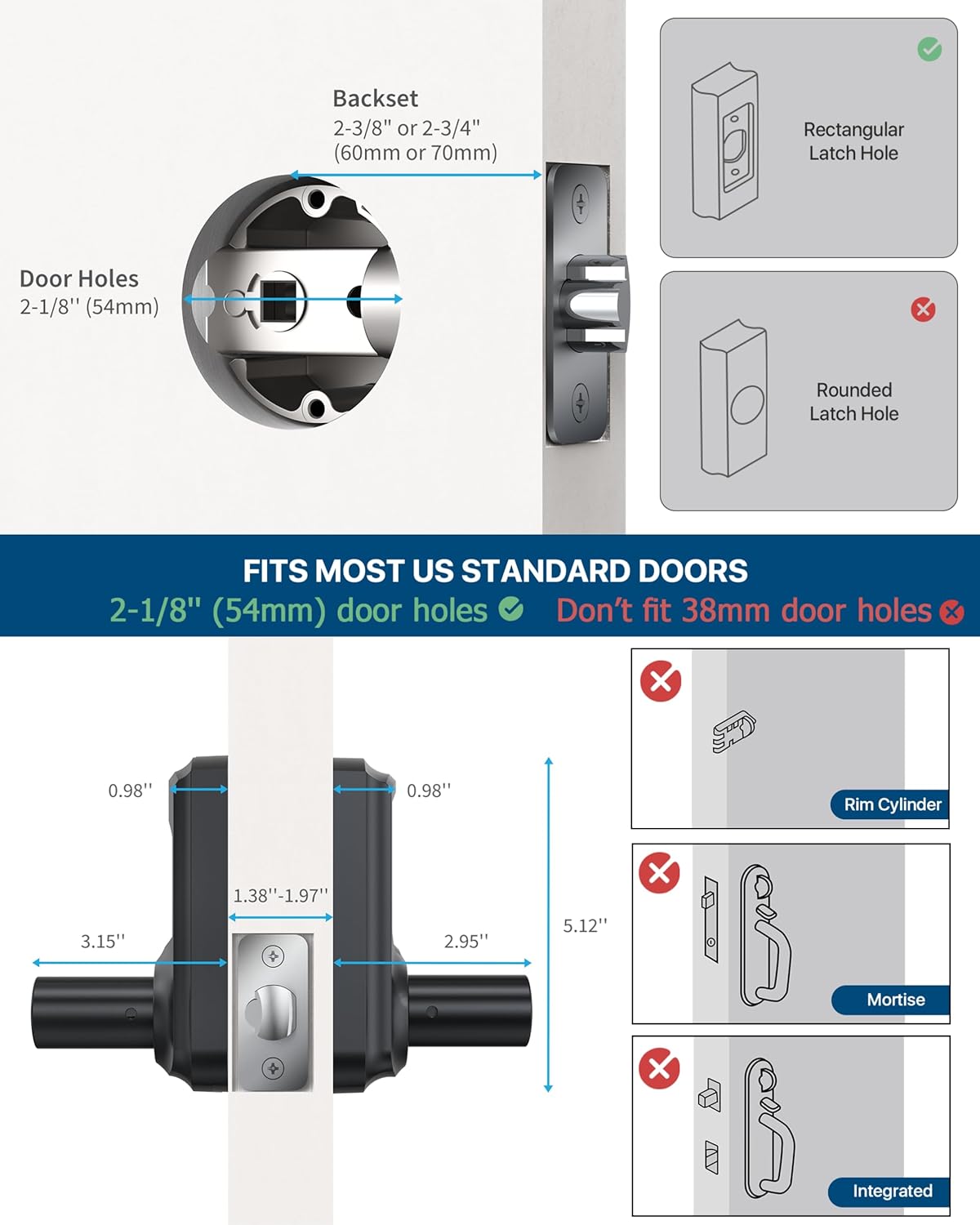 Backset
2-3/8" or 2-3/4"
(60mm or 70mm)

Door Holes
2-1/8'' (54mm)

Rectangular
Latch Hole

Rounded
Latch Hole

FITS MOST US STANDARD DOORS
2-1/8" (54mm) door holes Don't fit 38mm door holes

0.98''
0.98''
1.38''-1.97''
3.15''
2.95''
5.12''

Rim Cylinder

Mortise

Integrated