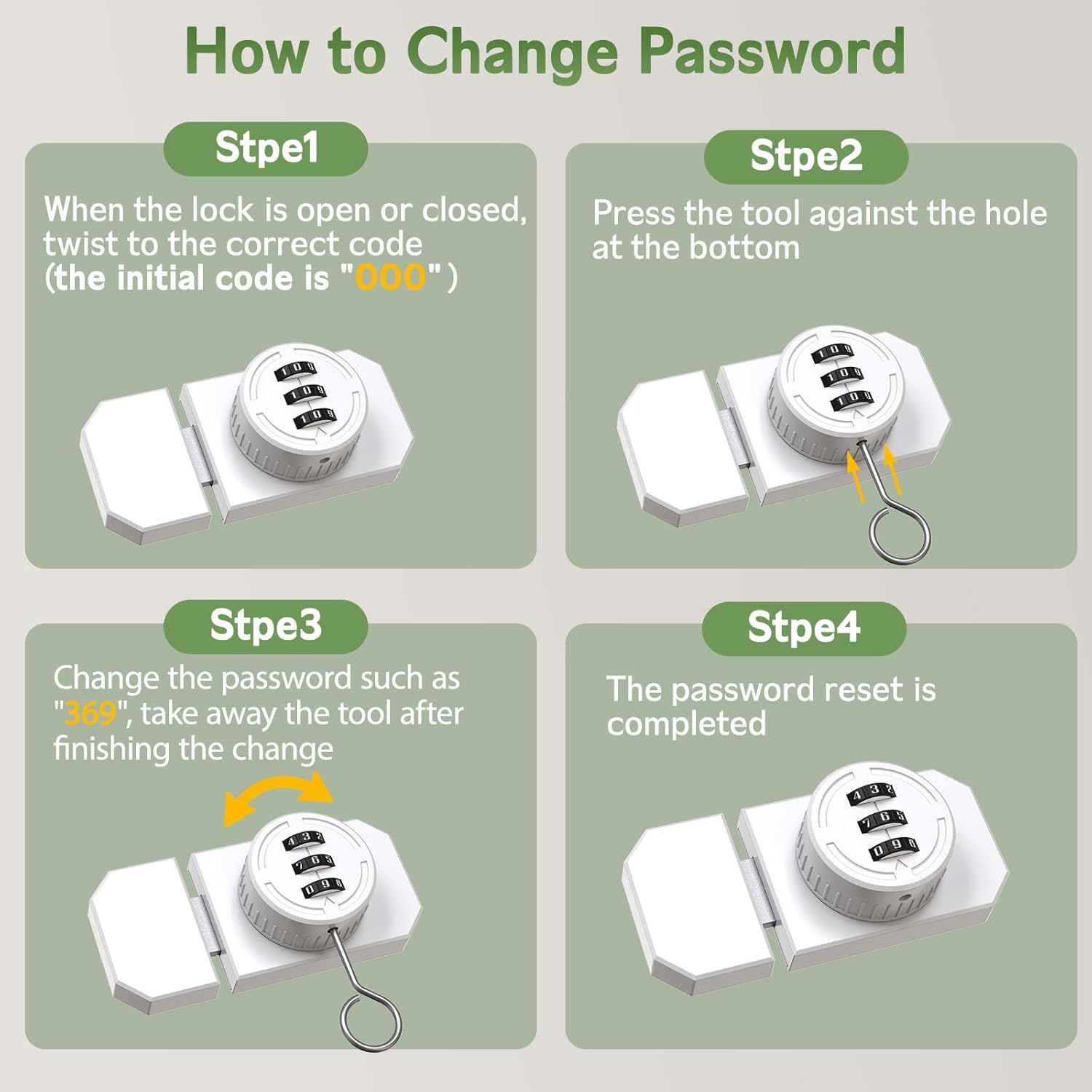 How to Change Password

Stpe1

When the lock is open or closed, twist to the correct code (the initial code is "000")

Stpe2

Press the tool against the hole at the bottom

Stpe3

Change the password such as "369", take away the tool after finishing the change

Stpe4

The password reset is completed