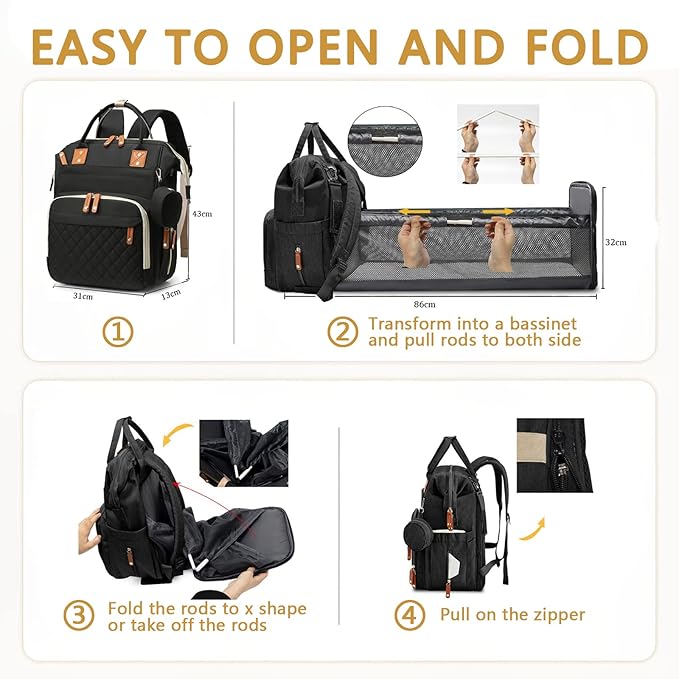 EASY TO OPEN AND FOLD

43cm

31cm

13cm

①

32cm

86cm

② Transform into a bassinet and pull rods to both side

③ Fold the rods to x shape or take off the rods

④ Pull on the zipper