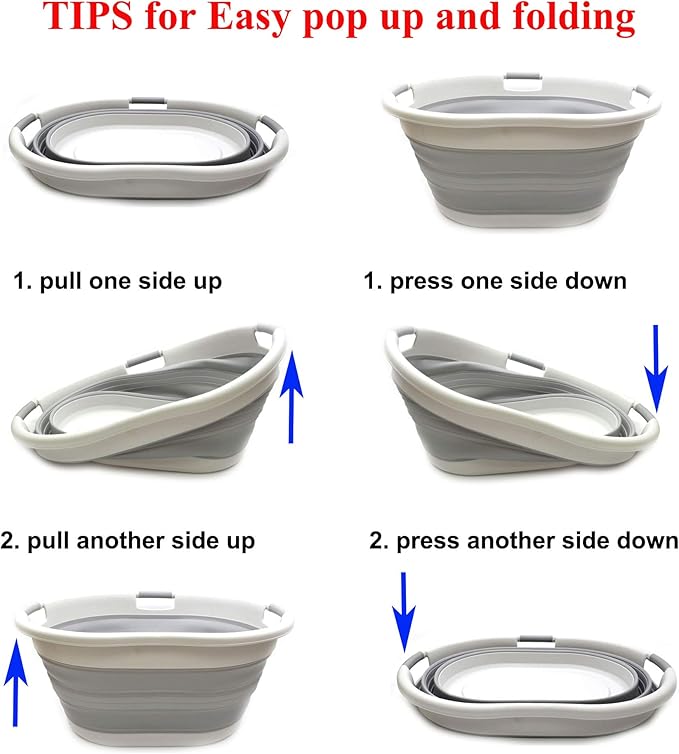 TIPS for Easy pop up and folding

1. pull one side up

2. pull another side up

1. press one side down

2. press another side down