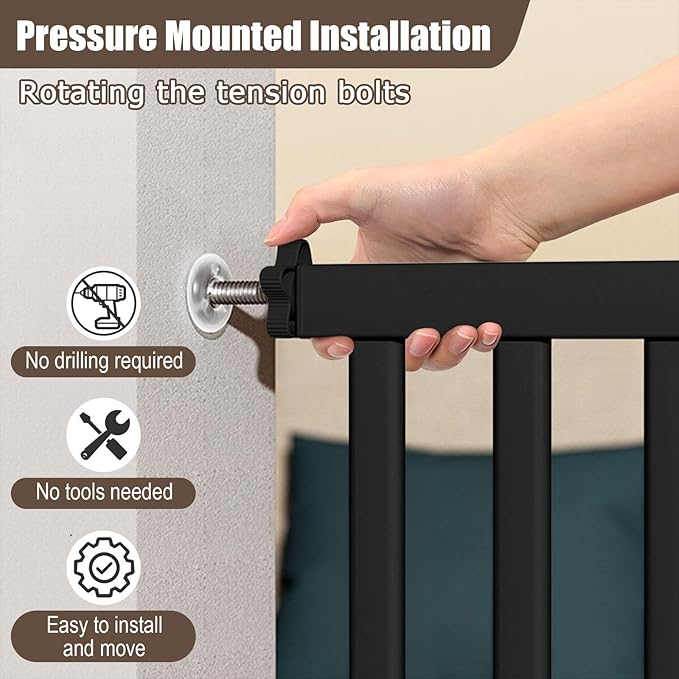 Pressure Mounted Installation

Rotating the tension bolts

No drilling required

No tools needed

Easy to install and move