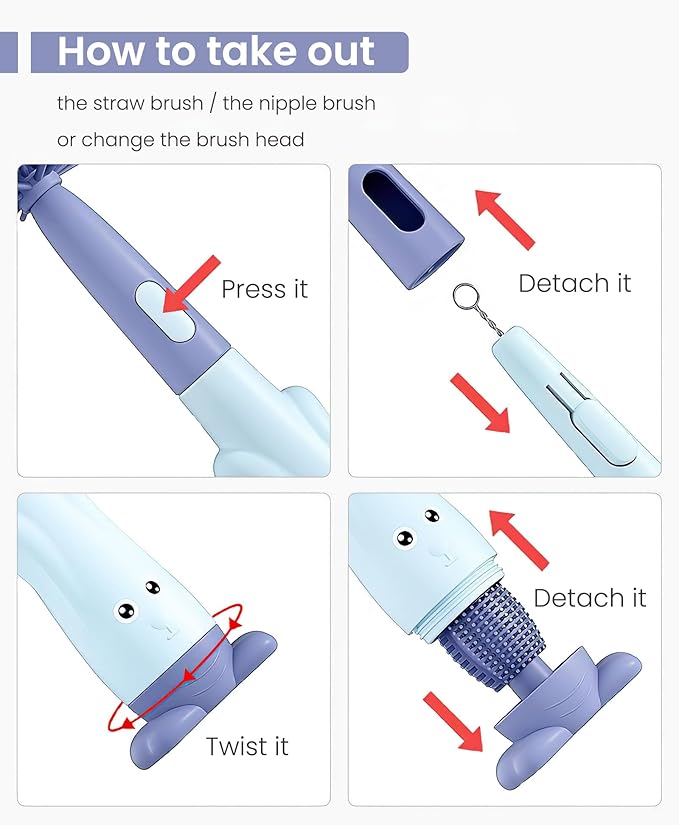 How to take out

the straw brush / the nipple brush
or change the brush head

Press it

Detach it

Twist it

Detach it