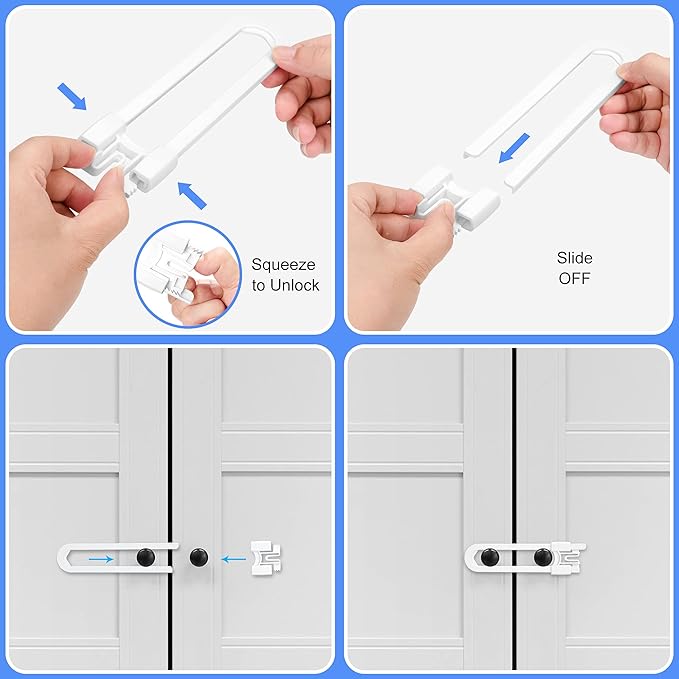 Squeeze to Unlock

Slide OFF