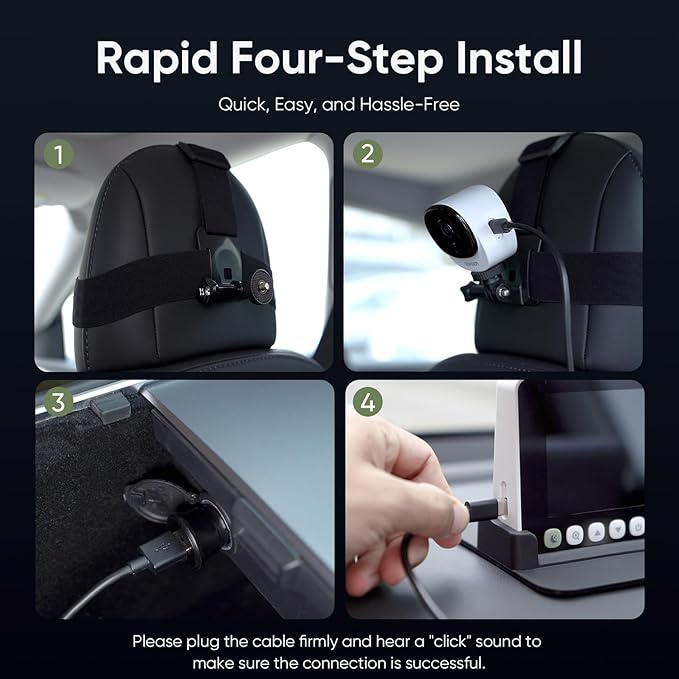 Rapid Four-Step Install

Quick, Easy, and Hassle-Free

1

2

3

4

Please plug the cable firmly and hear a "click" sound to make sure the connection is successful.