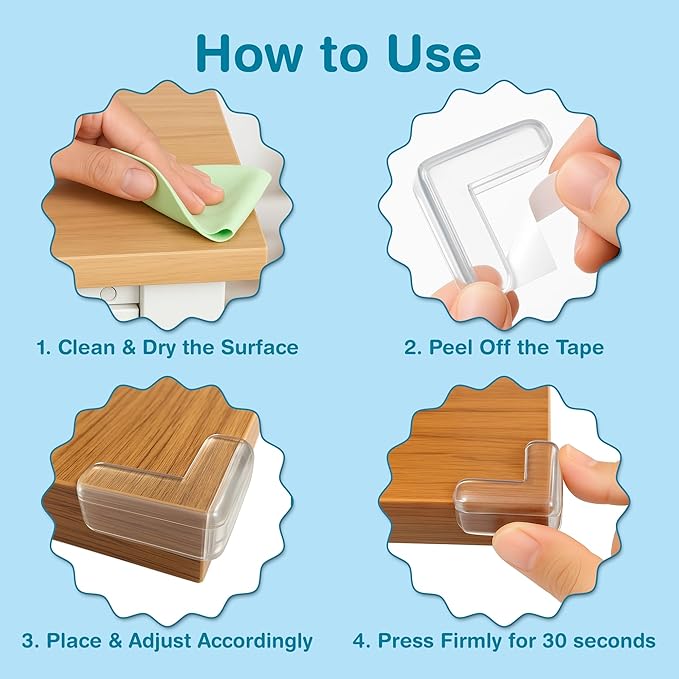 How to Use

1. Clean & Dry the Surface

2. Peel Off the Tape

3. Place & Adjust Accordingly

4. Press Firmly for 30 seconds