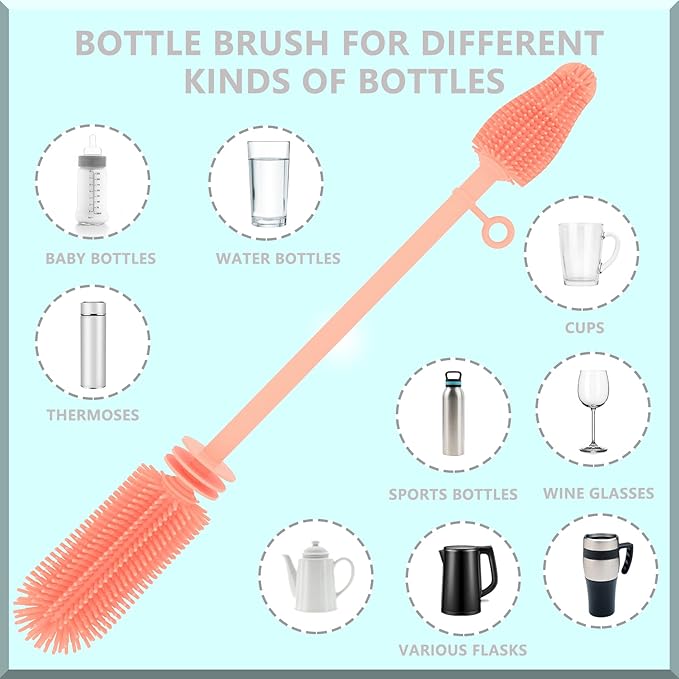 BOTTLE BRUSH FOR DIFFERENT KINDS OF BOTTLES

BABY BOTTLES

WATER BOTTLES

CUPS

THERMOSES

SPORTS BOTTLES

WINE GLASSES

VARIOUS FLASKS