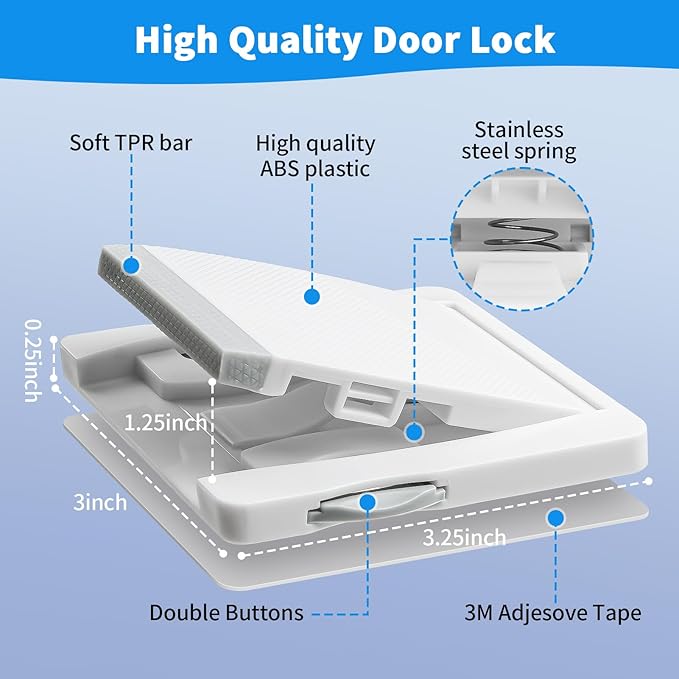 High Quality Door Lock

Soft TPR bar

High quality ABS plastic

Stainless steel spring

0.25inch

1.25inch

3inch

3.25inch

Double Buttons

3M Adjesove Tape