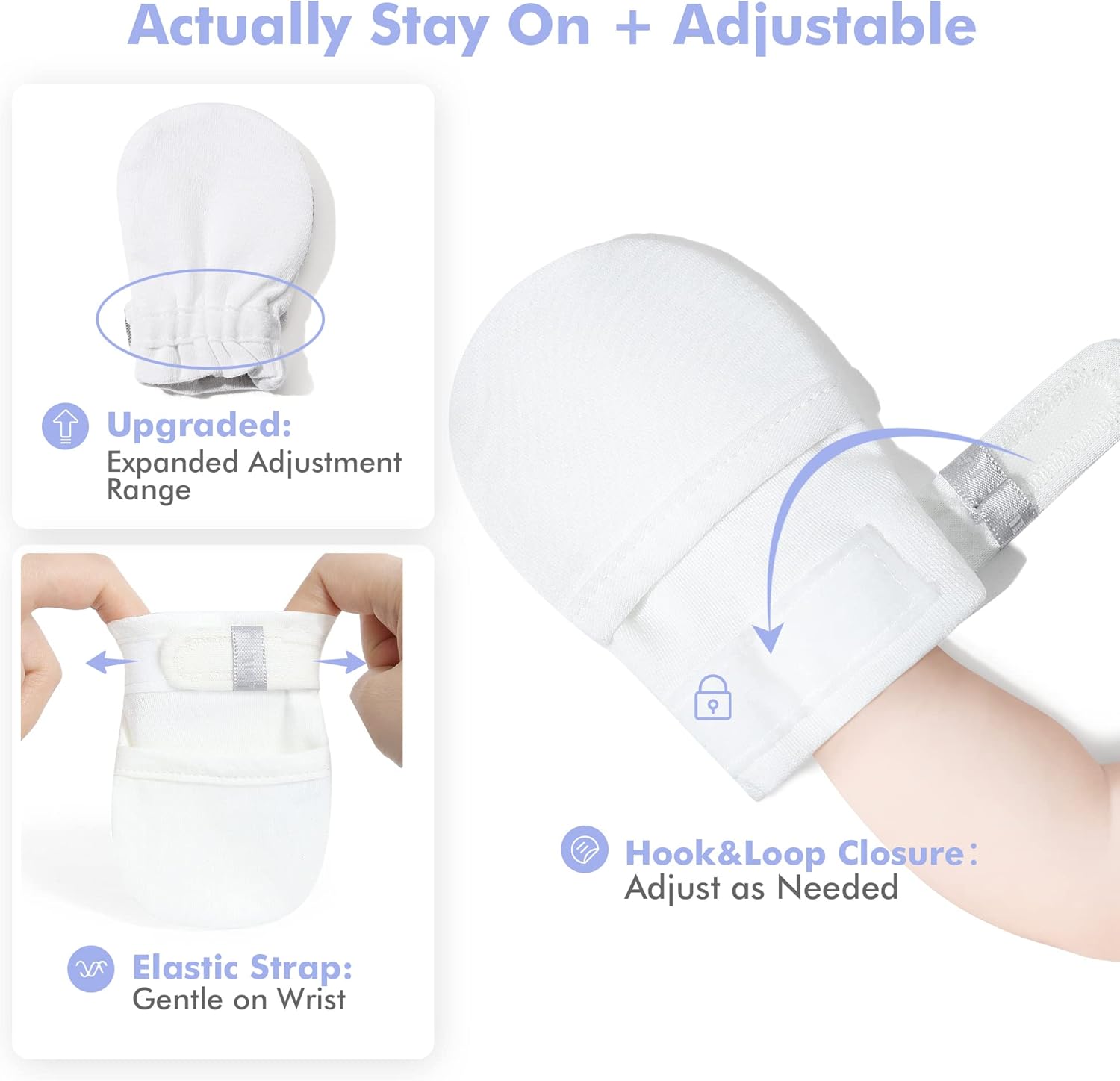 Actually Stay On + Adjustable

Upgraded:
Expanded Adjustment Range

Elastic Strap:
Gentle on Wrist

Hook&Loop Closure:
Adjust as Needed