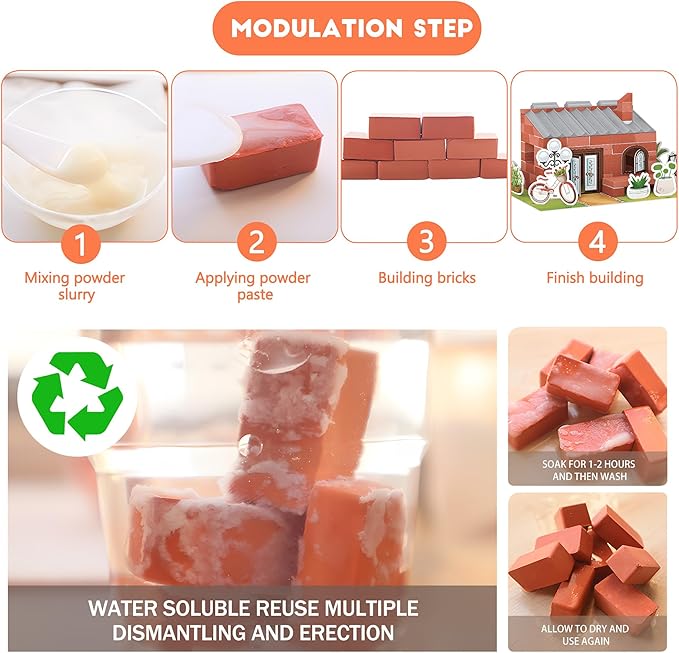 MODULATION STEP

1
Mixing powder slurry

2
Applying powder paste

3
Building bricks

4
Finish building

WATER SOLUBLE REUSE MULTIPLE DISMANTLING AND ERECTION

SOAK FOR 1-2 HOURS AND THEN WASH

ALLOW TO DRY AND USE AGAIN