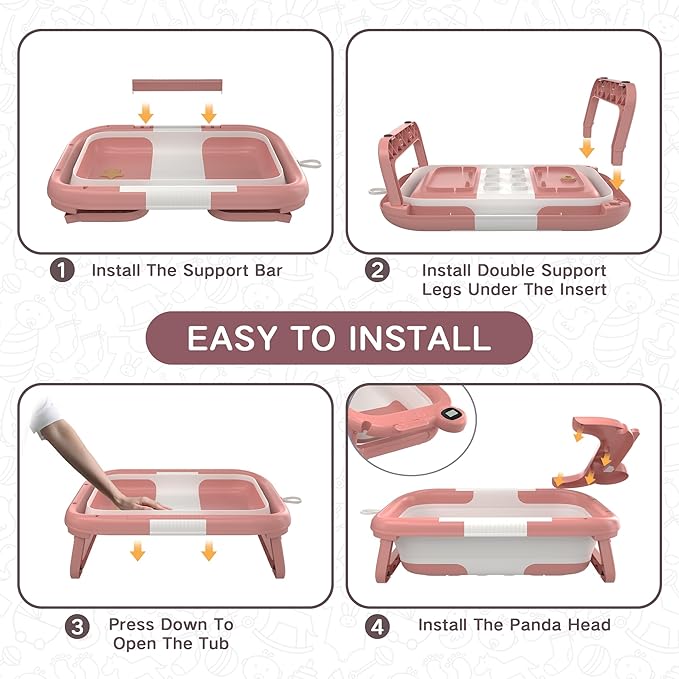 1 Install The Support Bar

2 Install Double Support Legs Under The Insert

EASY TO INSTALL

3 Press Down To Open The Tub

4 Install The Panda Head