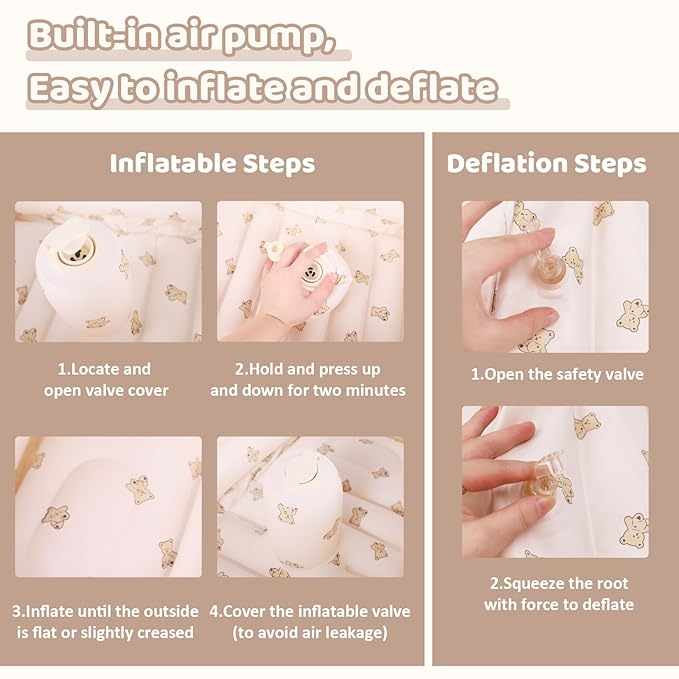 Built-in air pump,
Easy to inflate and deflate

Inflatable Steps

1.Locate and open valve cover

2.Hold and press up and down for two minutes

3.Inflate until the outside is flat or slightly creased

4.Cover the inflatable valve (to avoid air leakage)

Deflation Steps

1.Open the safety valve

2.Squeeze the root with force to deflate