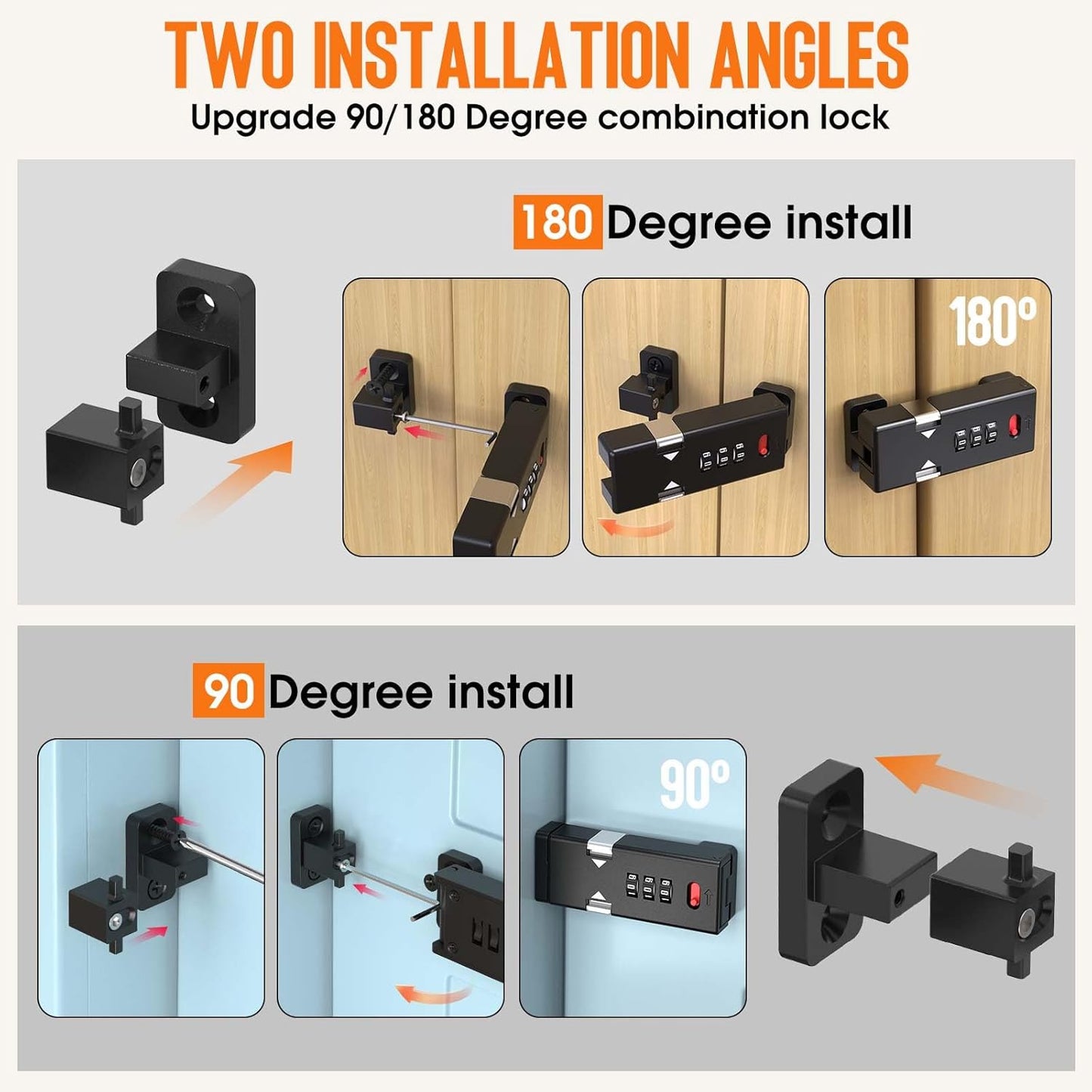 TWO INSTALLATION ANGLES
Upgrade 90/180 Degree combination lock

180 Degree install

180°

90 Degree install

90°