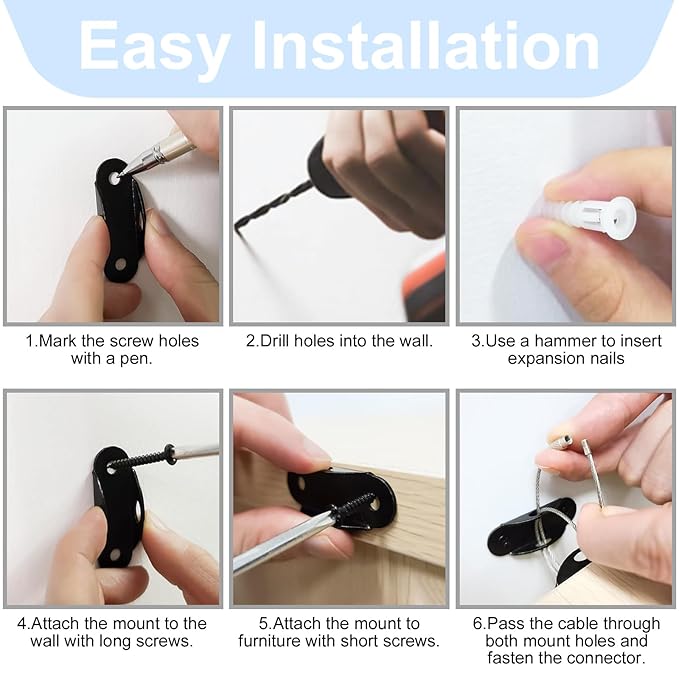 Easy Installation

1.Mark the screw holes with a pen.

2.Drill holes into the wall.

3.Use a hammer to insert expansion nails

4.Attach the mount to the wall with long screws.

5.Attach the mount to furniture with short screws.

6.Pass the cable through both mount holes and fasten the connector.