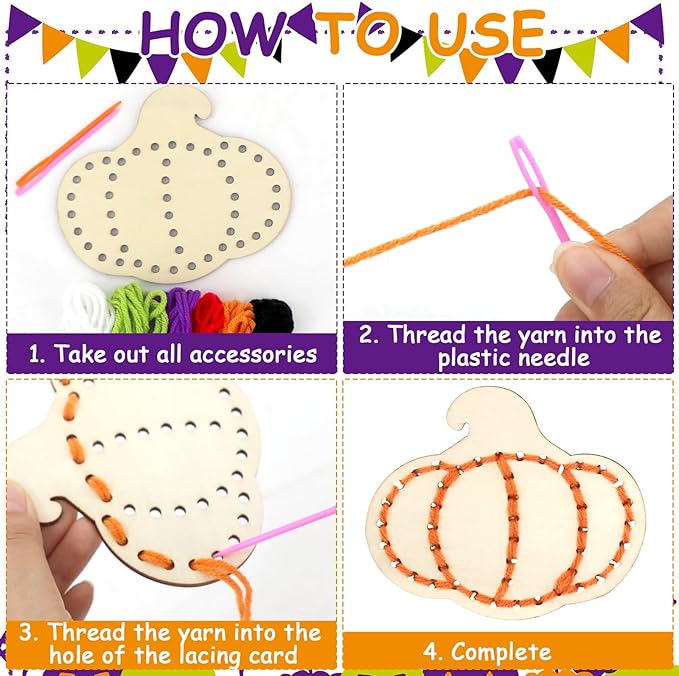 HOW TO USE

1. Take out all accessories

2. Thread the yarn into the plastic needle

3. Thread the yarn into the hole of the lacing card

4. Complete