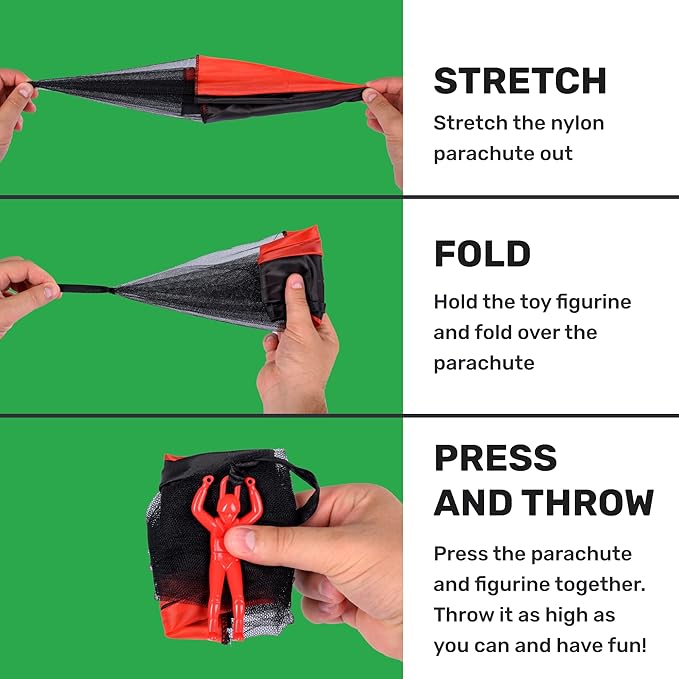 STRETCH
Stretch the nylon parachute out

FOLD
Hold the toy figurine and fold over the parachute

PRESS AND THROW
Press the parachute and figurine together. Throw it as high as you can and have fun!