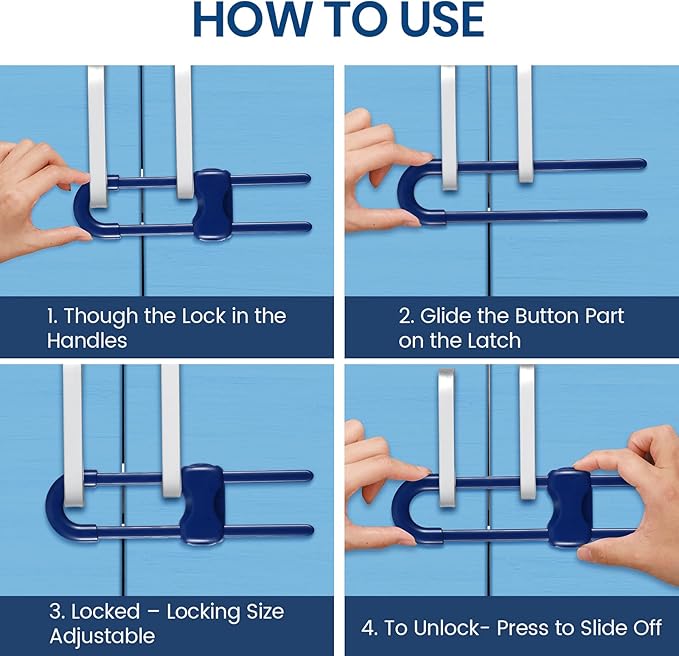 HOW TO USE

1. Though the Lock in the Handles

2. Glide the Button Part on the Latch

3. Locked – Locking Size Adjustable

4. To Unlock- Press to Slide Off