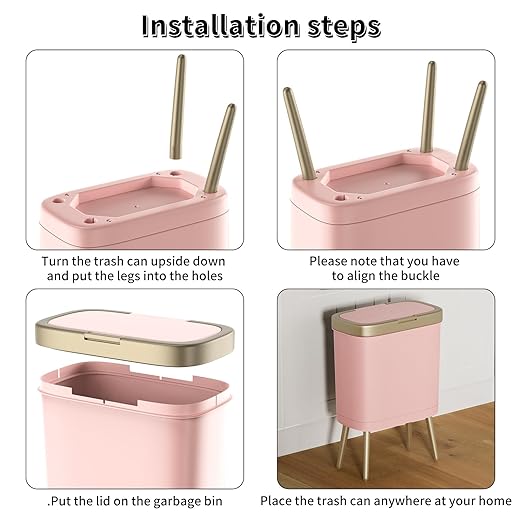 Installation steps

Turn the trash can upside down and put the legs into the holes

Please note that you have to align the buckle

.Put the lid on the garbage bin

Place the trash can anywhere at your home