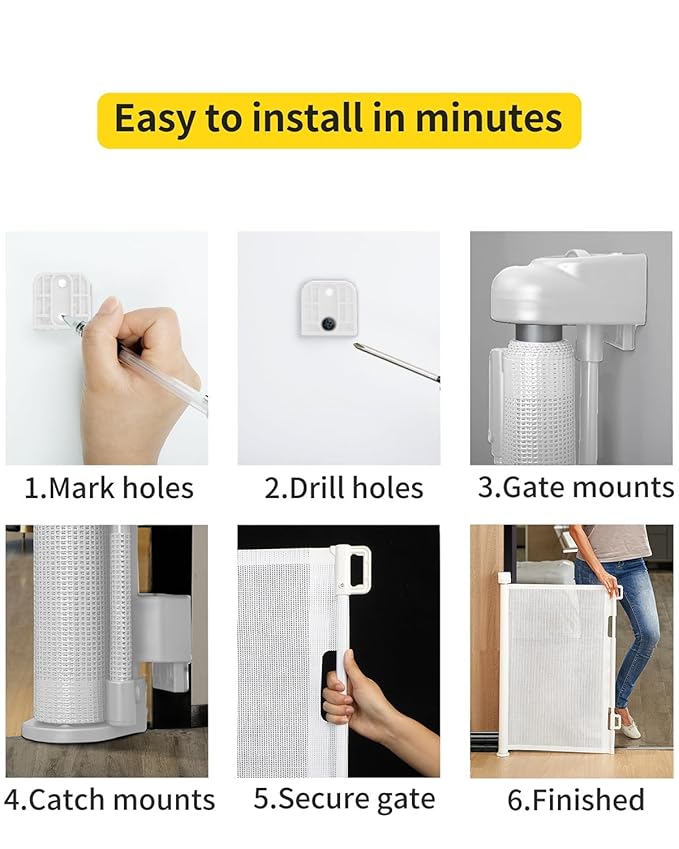 Easy to install in minutes

1.Mark holes

2.Drill holes

3.Gate mounts

4.Catch mounts

5.Secure gate

6.Finished