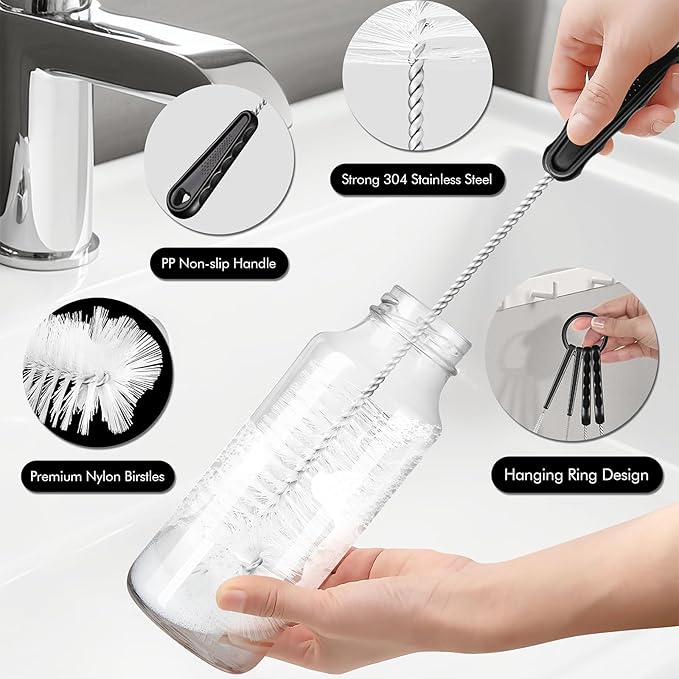 Strong 304 Stainless Steel

PP Non-slip Handle

Premium Nylon Birstles

Hanging Ring Design