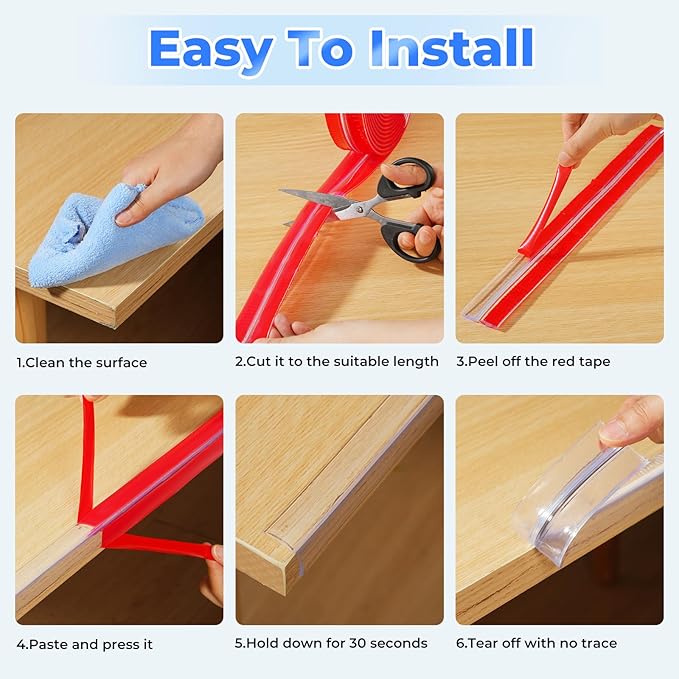 Easy To Install

1.Clean the surface

2.Cut it to the suitable length

3.Peel off the red tape

4.Paste and press it

5.Hold down for 30 seconds

6.Tear off with no trace