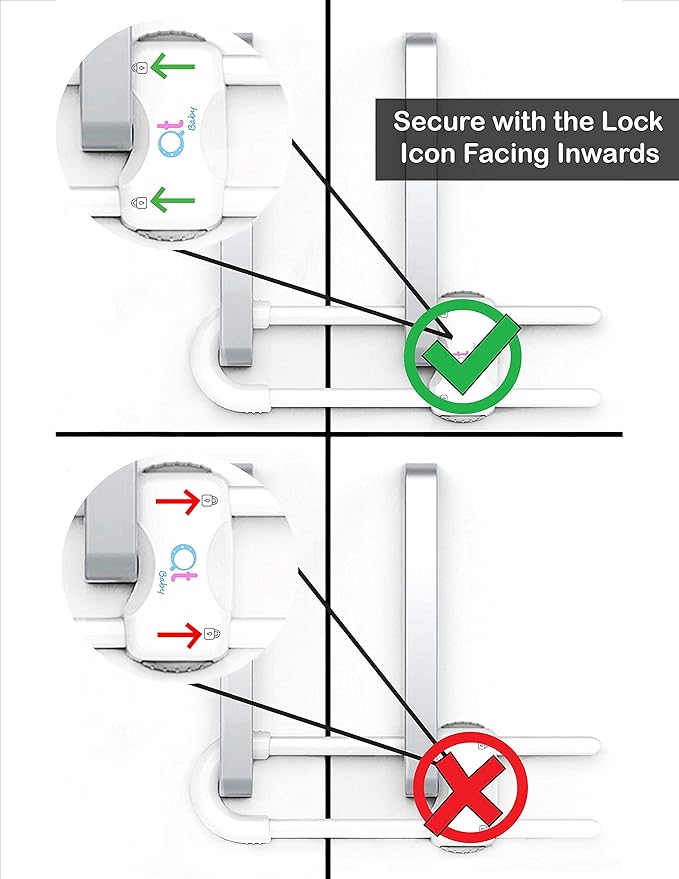 Qt Baby

Secure with the Lock Icon Facing Inwards

Qt Baby