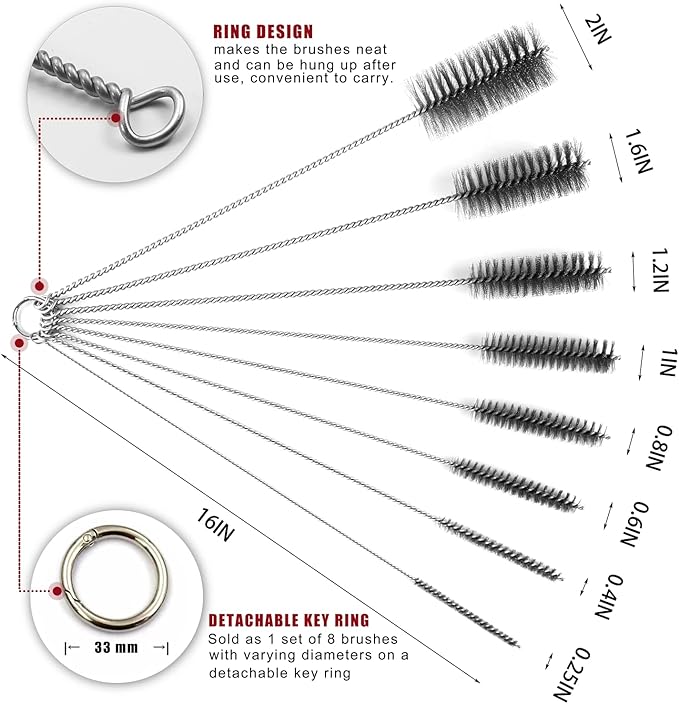 RING DESIGN
makes the brushes neat and can be hung up after use, convenient to carry.

2IN

1.6IN

1.2IN

1IN

0.8IN

0.6IN

0.4IN

0.25IN

16IN

33 mm

DETACHABLE KEY RING
Sold as 1 set of 8 brushes with varying diameters on a detachable key ring