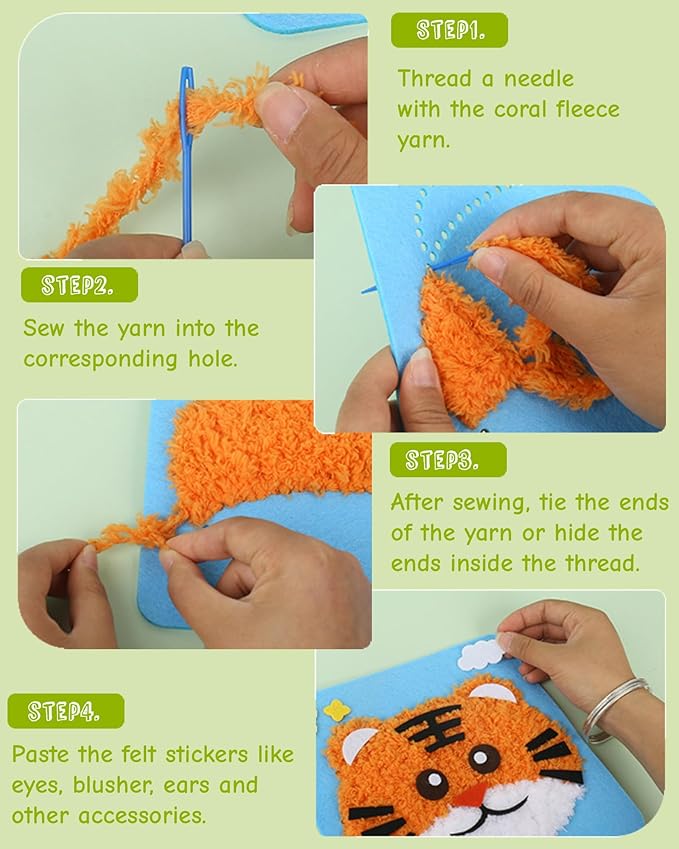 STEP1.

Thread a needle with the coral fleece yarn.

STEP2.

Sew the yarn into the corresponding hole.

STEP3.

After sewing, tie the ends of the yarn or hide the ends inside the thread.

STEP4.

Paste the felt stickers like eyes, blusher, ears and other accessories.