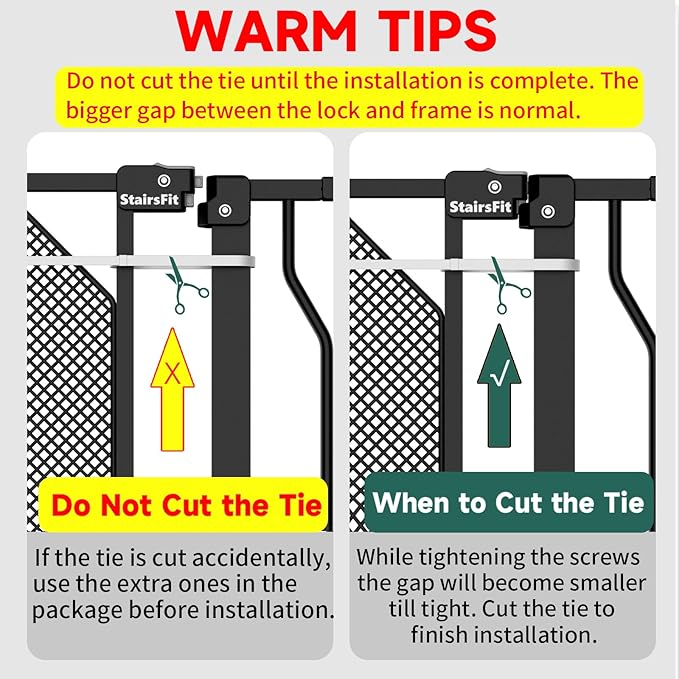 WARM TIPS

Do not cut the tie until the installation is complete. The bigger gap between the lock and frame is normal.

StairsFit

X

Do Not Cut the Tie

If the tie is cut accidentally, use the extra ones in the package before installation.

StairsFit

√

When to Cut the Tie

While tightening the screws the gap will become smaller till tight. Cut the tie to finish installation.