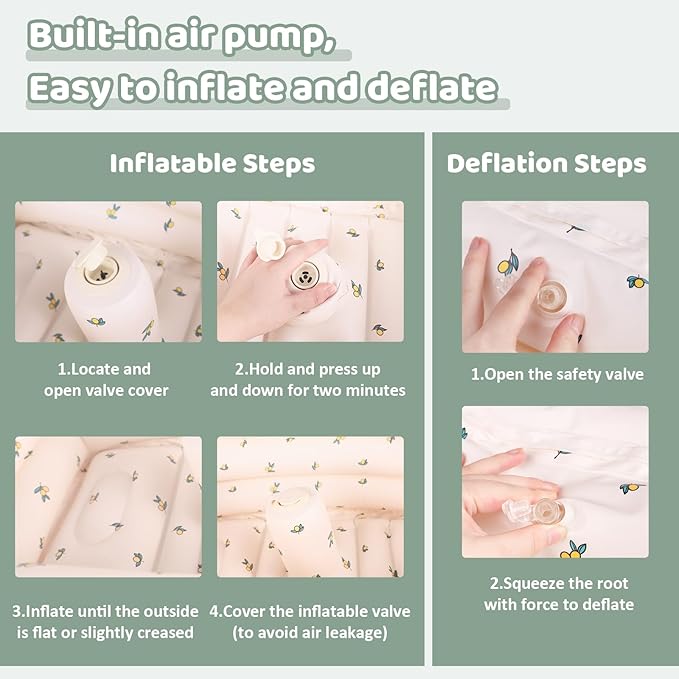 Built-in air pump,
Easy to inflate and deflate

Inflatable Steps

1.Locate and open valve cover

2.Hold and press up and down for two minutes

3.Inflate until the outside is flat or slightly creased

4.Cover the inflatable valve (to avoid air leakage)

Deflation Steps

1.Open the safety valve

2.Squeeze the root with force to deflate