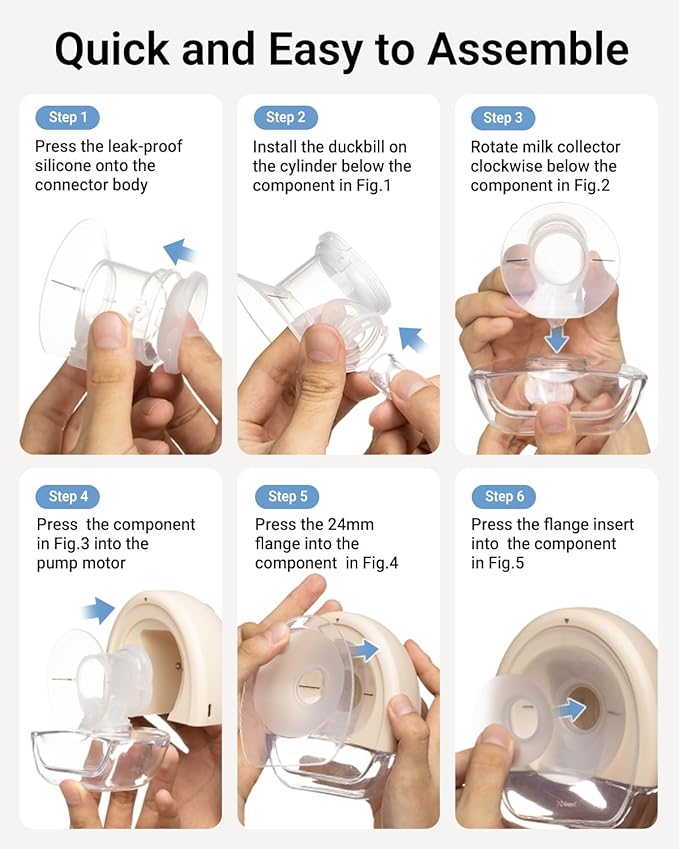 Quick and Easy to Assemble

Step 1
Press the leak-proof silicone onto the connector body

Step 2
Install the duckbill on the cylinder below the component in Fig.1

Step 3
Rotate milk collector clockwise below the component in Fig.2

Step 4
Press the component in Fig.3 into the pump motor

Step 5
Press the 24mm flange into the component in Fig.4

Step 6
Press the flange insert into the component in Fig.5